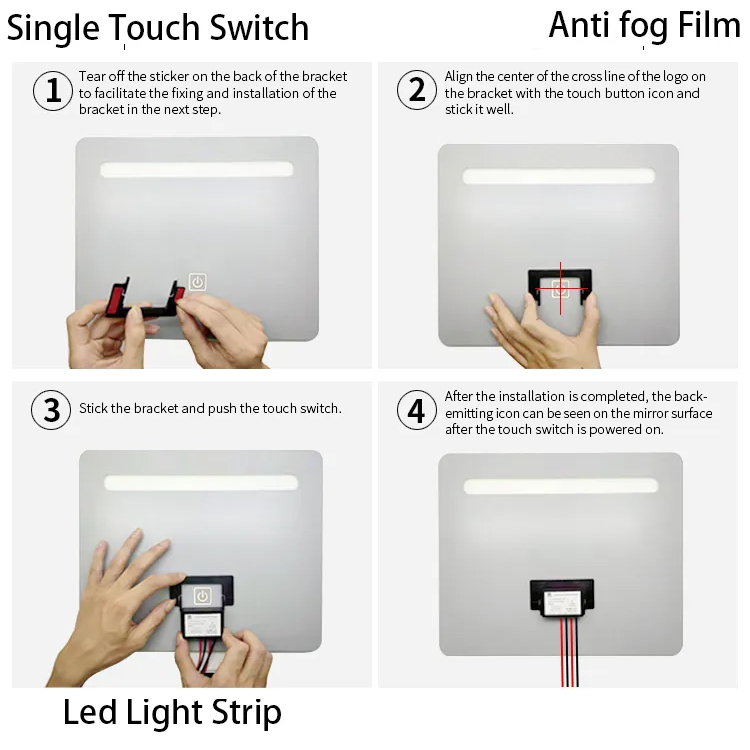 Single Touch Switch

Anti fog Film

1 Tear off the sticker on the back of the bracket to facilitate the fixing and installation of the bracket in the next step.

2 Align the center of the cross line of the logo on the bracket with the touch button icon and stick it well.

3 Stick the bracket and push the touch switch.

4 After the installation is completed, the back-emitting icon can be seen on the mirror surface after the touch switch is powered on.

Led Light Strip