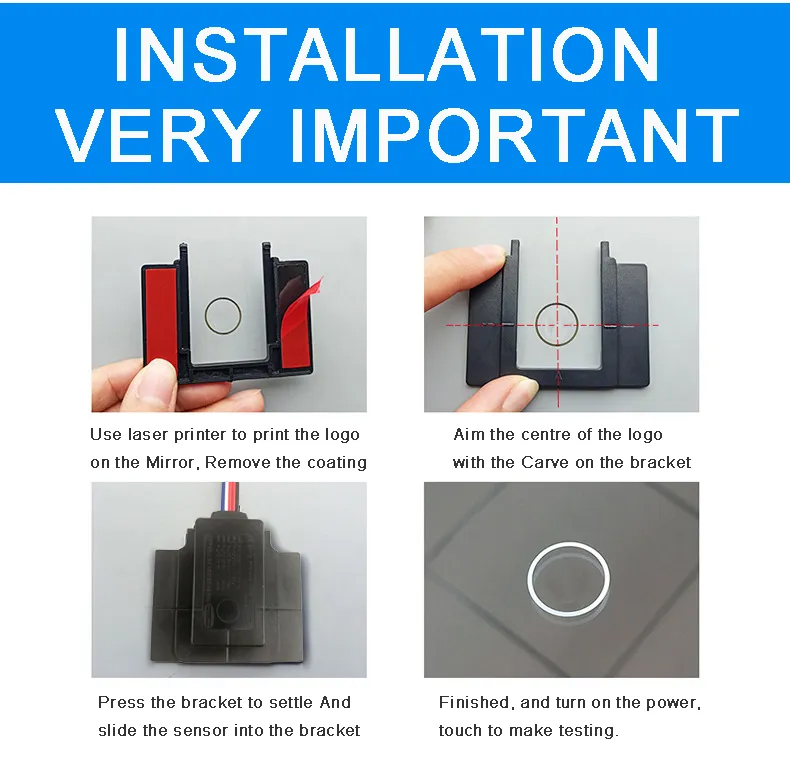 INSTALLATION
VERY IMPORTANT

Use laser printer to print the logo on the Mirror, Remove the coating

Aim the centre of the logo with the Carve on the bracket

Press the bracket to settle And slide the sensor into the bracket

Finished, and turn on the power, touch to make testing.